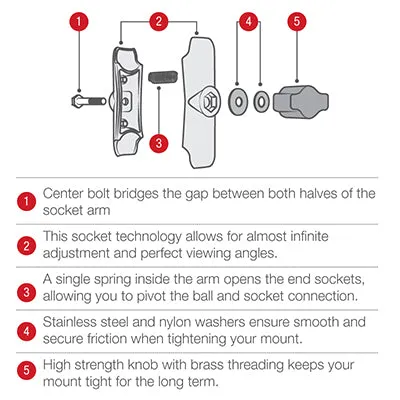 1
2
4
5
3

1 Center bolt bridges the gap between both halves of the socket arm

2 This socket technology allows for almost infinite adjustment and perfect viewing angles.

3 A single spring inside the arm opens the end sockets, allowing you to pivot the ball and socket connection.

4 Stainless steel and nylon washers ensure smooth and secure friction when tightening your mount.

5 High strength knob with brass threading keeps your mount tight for the long term.